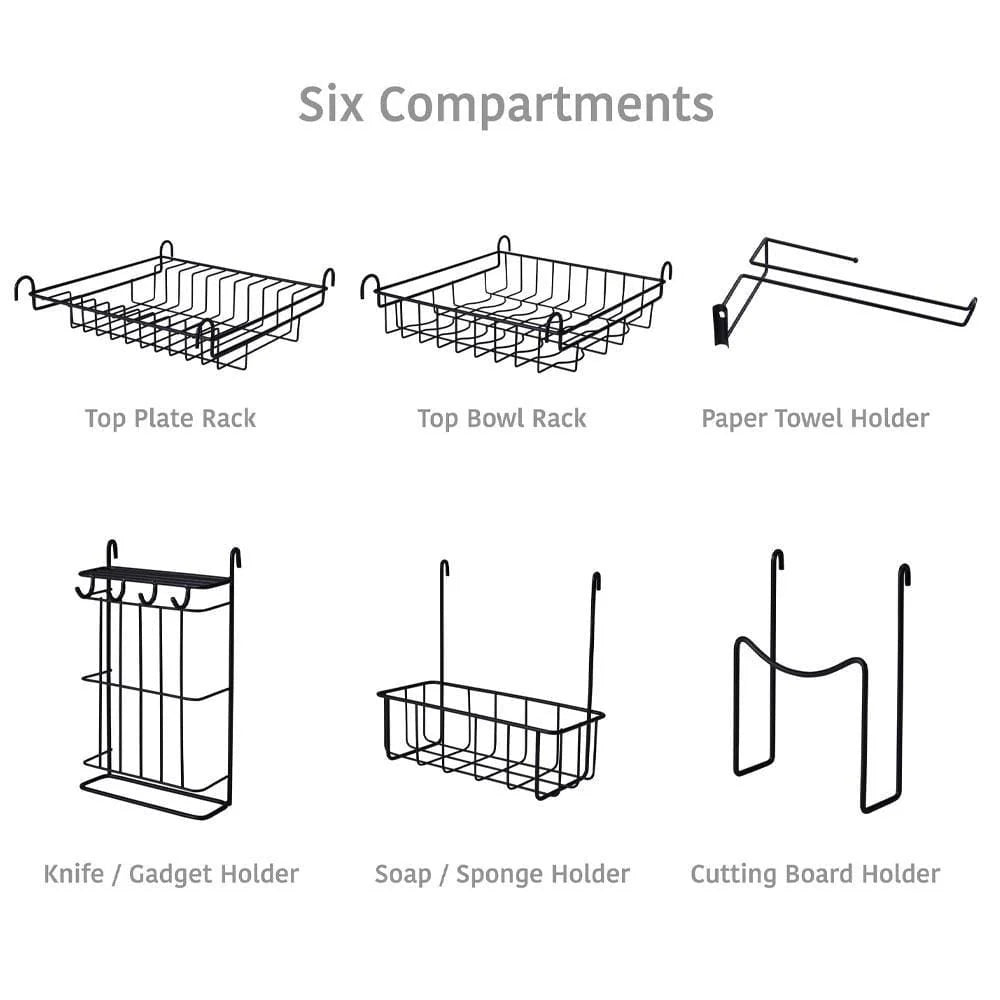 Six Compartments

Top Plate Rack

Top Bowl Rack

Paper Towel Holder

Knife / Gadget Holder

Soap / Sponge Holder

Cutting Board Holder